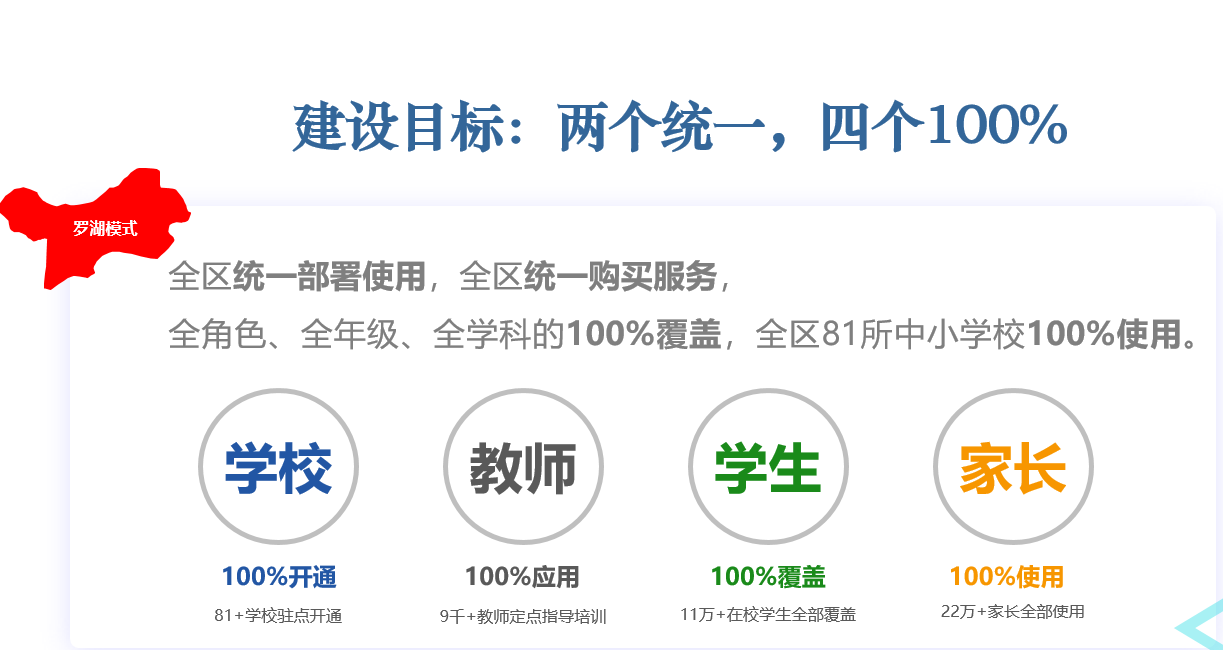 建设目标：两个统一，四个100%

罗湖模式

全区统一部署使用，全区统一购买服务，

全角色、全年级、全学科的100%覆盖，全区81所中小学校100%使用。

学校

100%开通

81+学校驻点开通

教师

100%应用

9千+教师定点指导培训

学生

100%覆盖

11万+在校学生全部覆盖

家长

100%使用

22万+家长全部使用