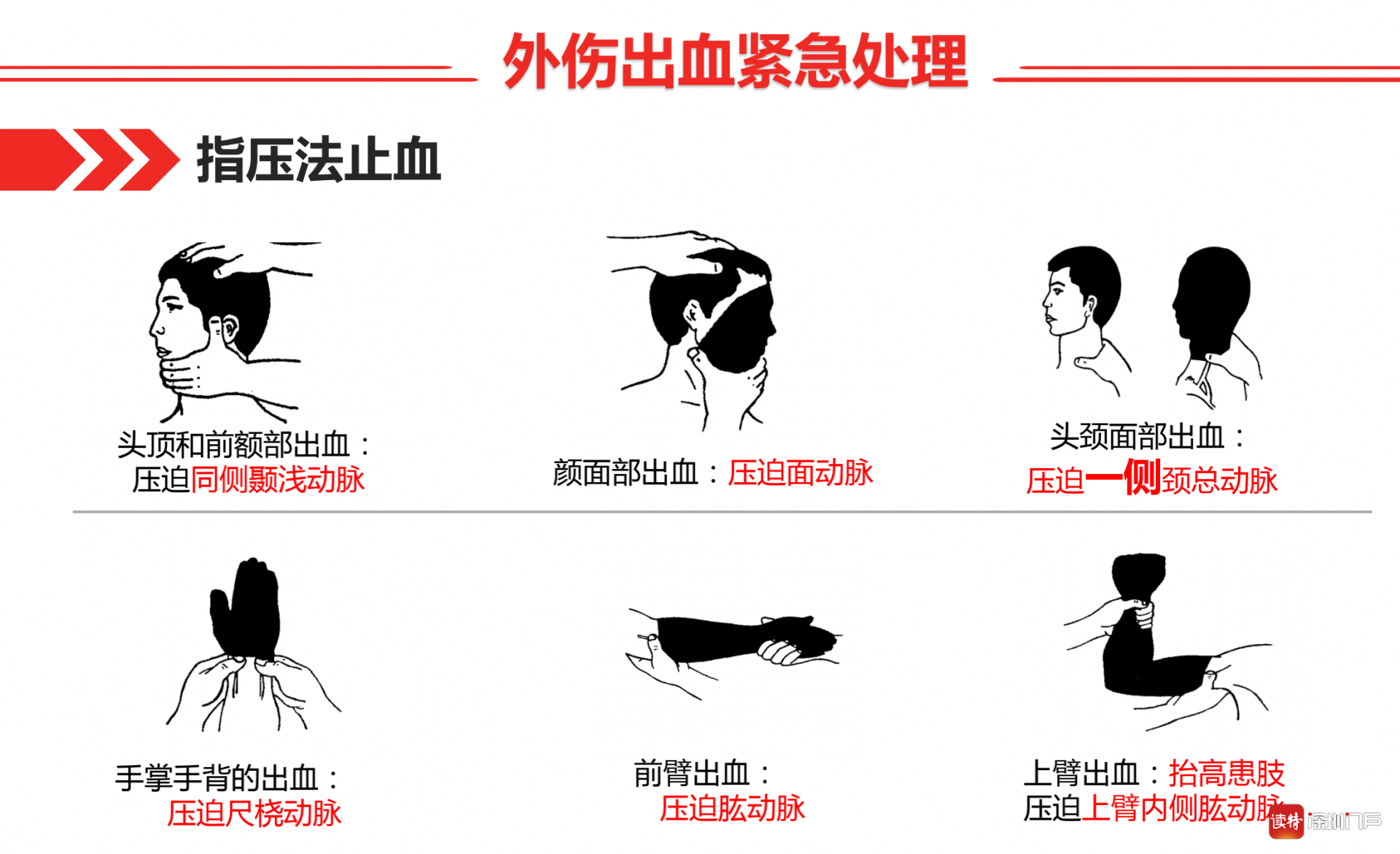 外伤出血紧急处理

指压法止血

头顶和前额部出血：
压迫同侧颞浅动脉

颜面部出血：压迫面动脉

头颈面部出血：
压迫一侧颈总动脉

手掌手背的出血：
压迫尺桡动脉

前臂出血：
压迫肱动脉

上臂出血：抬高患肢
压迫上臂内侧肱动脉

读特 深圳门户