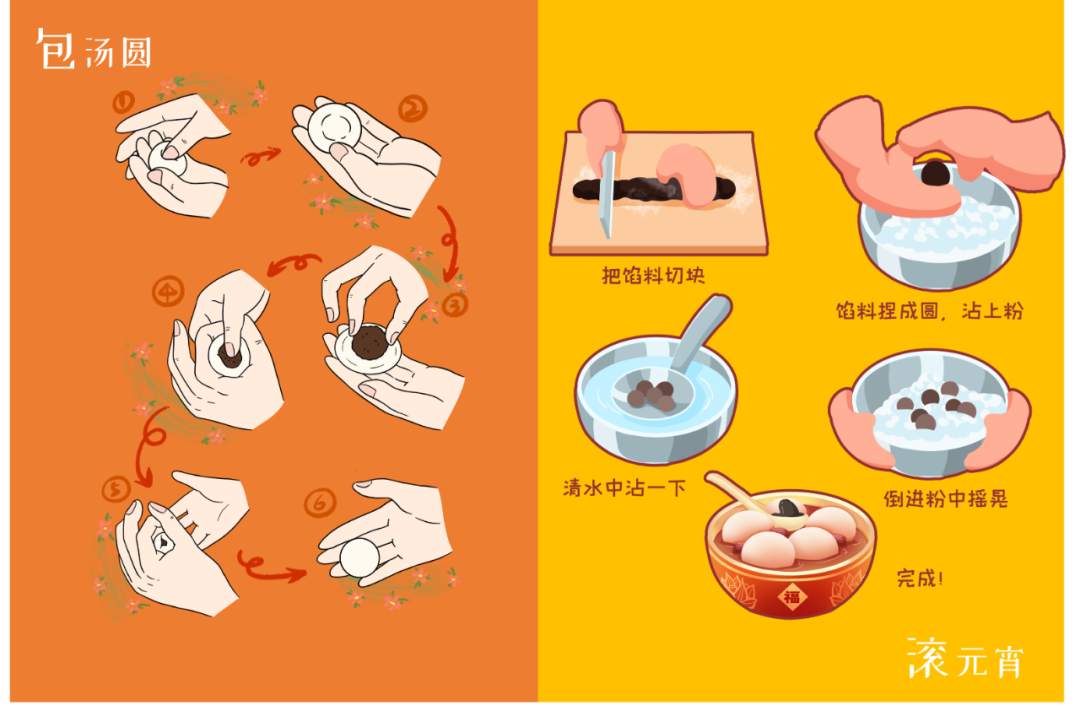 包汤圆

①

②

③

④

⑤

⑥

把馅料切块

馅料捏成圆，沾上粉

清水中沾一下

倒进粉中摇晃

福

完成！

滚元宵