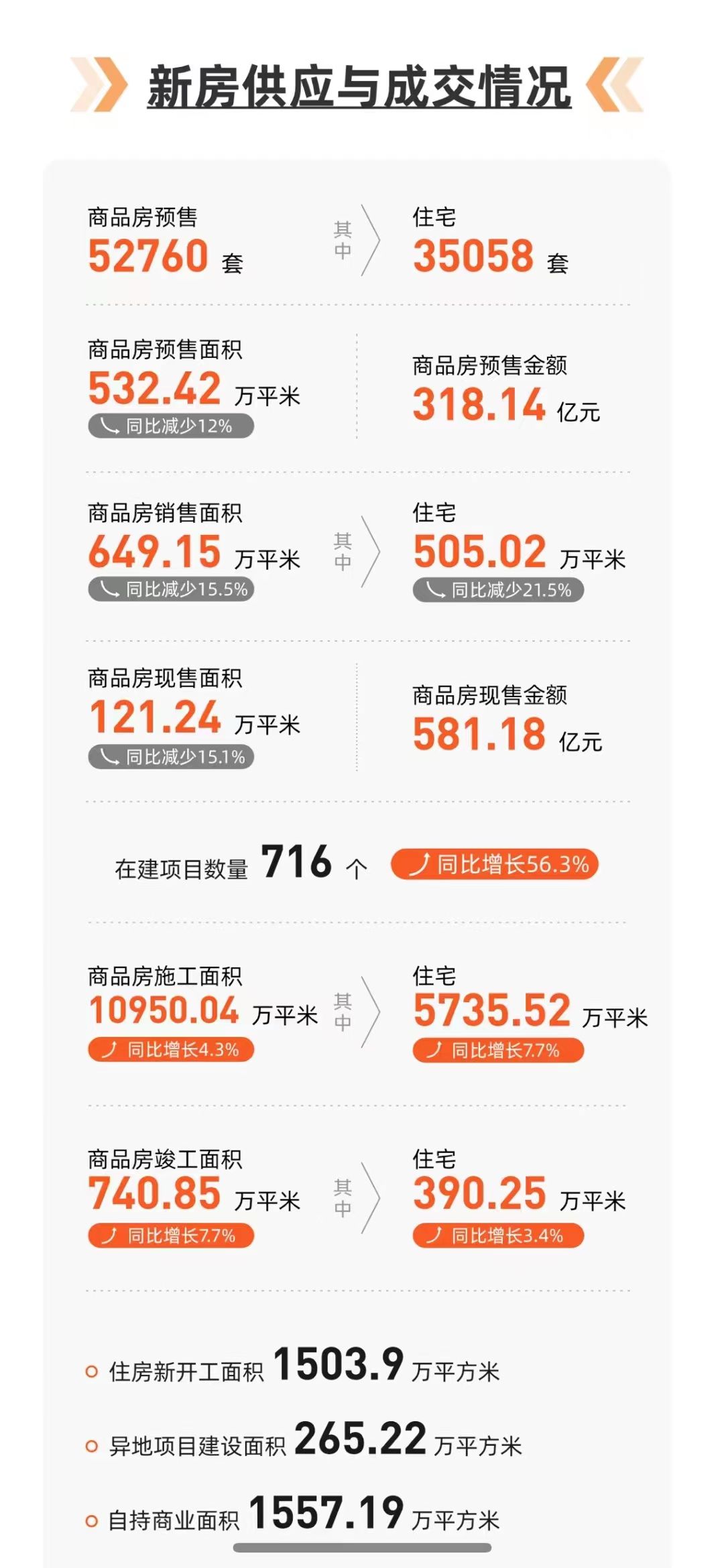 新房供应与成交情况

商品房预售
52760 套

其中

住宅
35058 套

商品房预售面积
532.42 万平米
同比减少12%

商品房预售金额
318.14 亿元

商品房销售面积
649.15 万平米
同比减少15.5%

其中

住宅
505.02 万平米
同比减少21.5%

商品房现售面积
121.24 万平米
同比减少15.1%

商品房现售金额
581.18 亿元

在建项目数量 716 个 同比增长56.3%

商品房施工面积
10950.04 万平米
同比增长4.3%

其中

住宅
5735.52 万平米
同比增长7.7%

商品房竣工面积
740.85 万平米
同比增长7.7%

其中

住宅
390.25 万平米
同比增长3.4%

住房新开工面积 1503.9 万平方米

异地项目建设面积 265.22 万平方米

自持商业面积 1557.19 万平方米