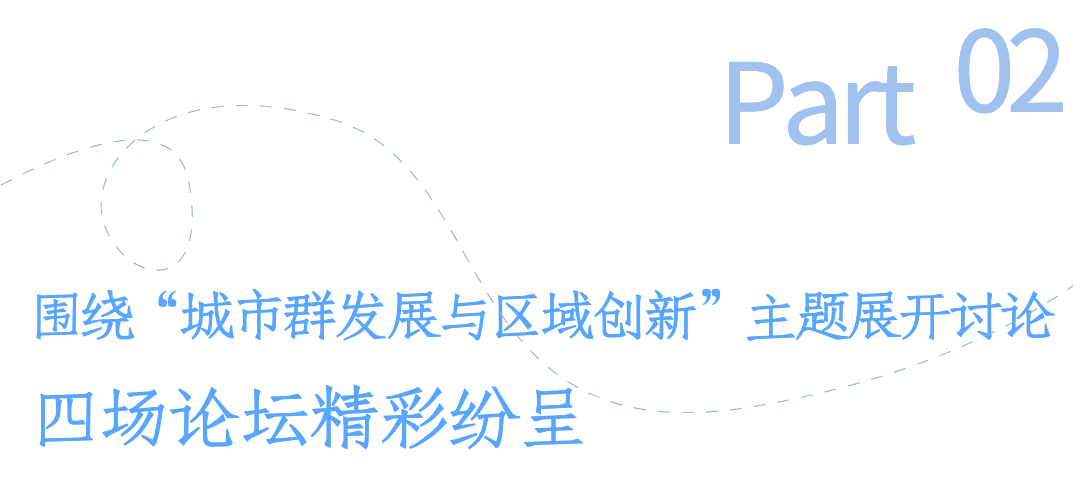 Part 02

围绕“城市群发展与区域创新”主题展开讨论

四场论坛精彩纷呈