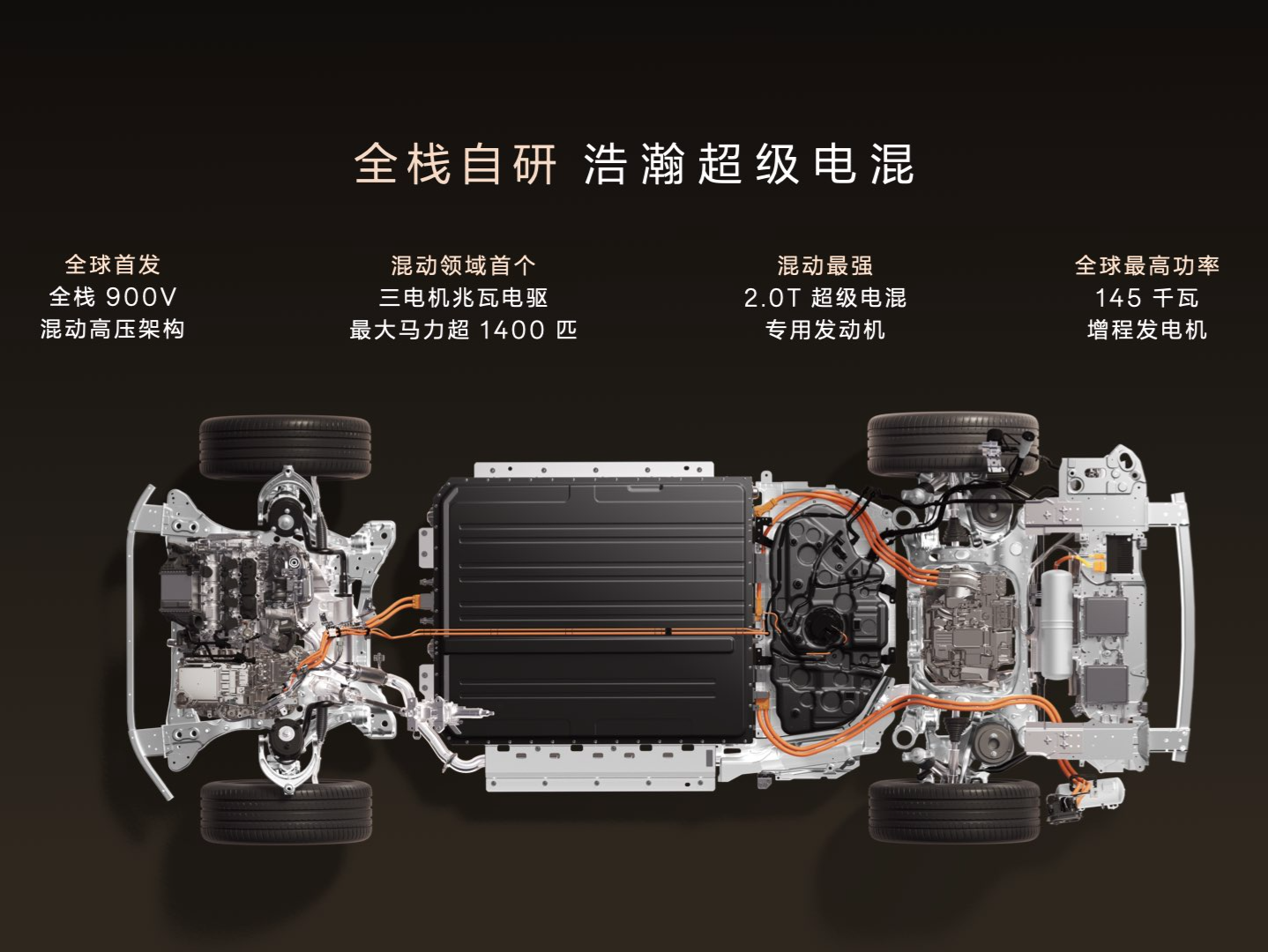 全栈自研 浩瀚超级电混

全球首发
全栈 900V
混动高压架构

混动领域首个
三电机兆瓦电驱
最大马力超 1400 匹

混动最强
2.0T 超级电混
专用发动机

全球最高功率
145 千瓦
增程发电机