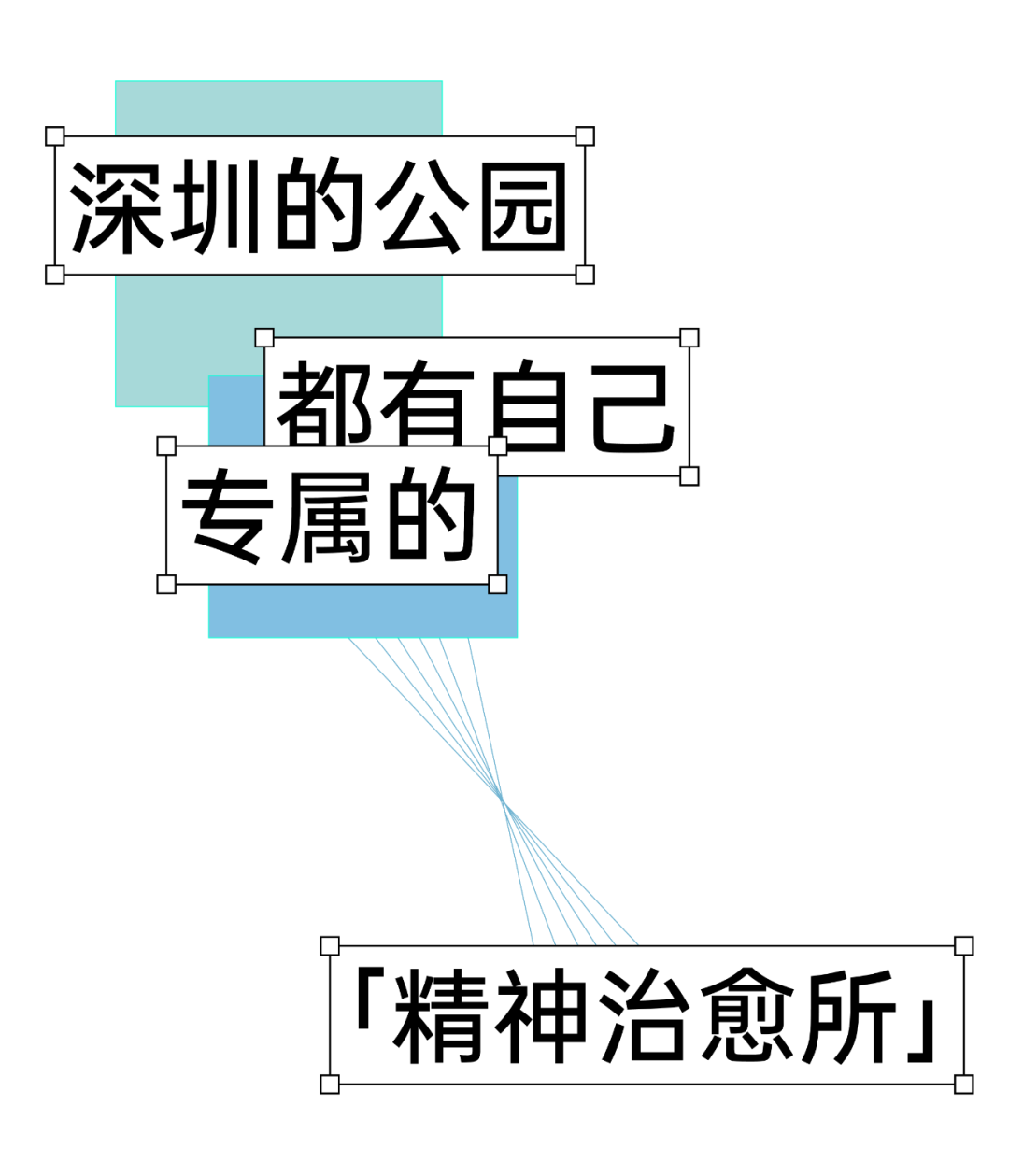 深圳的公园

都有自己

专属的

「精神治愈所」